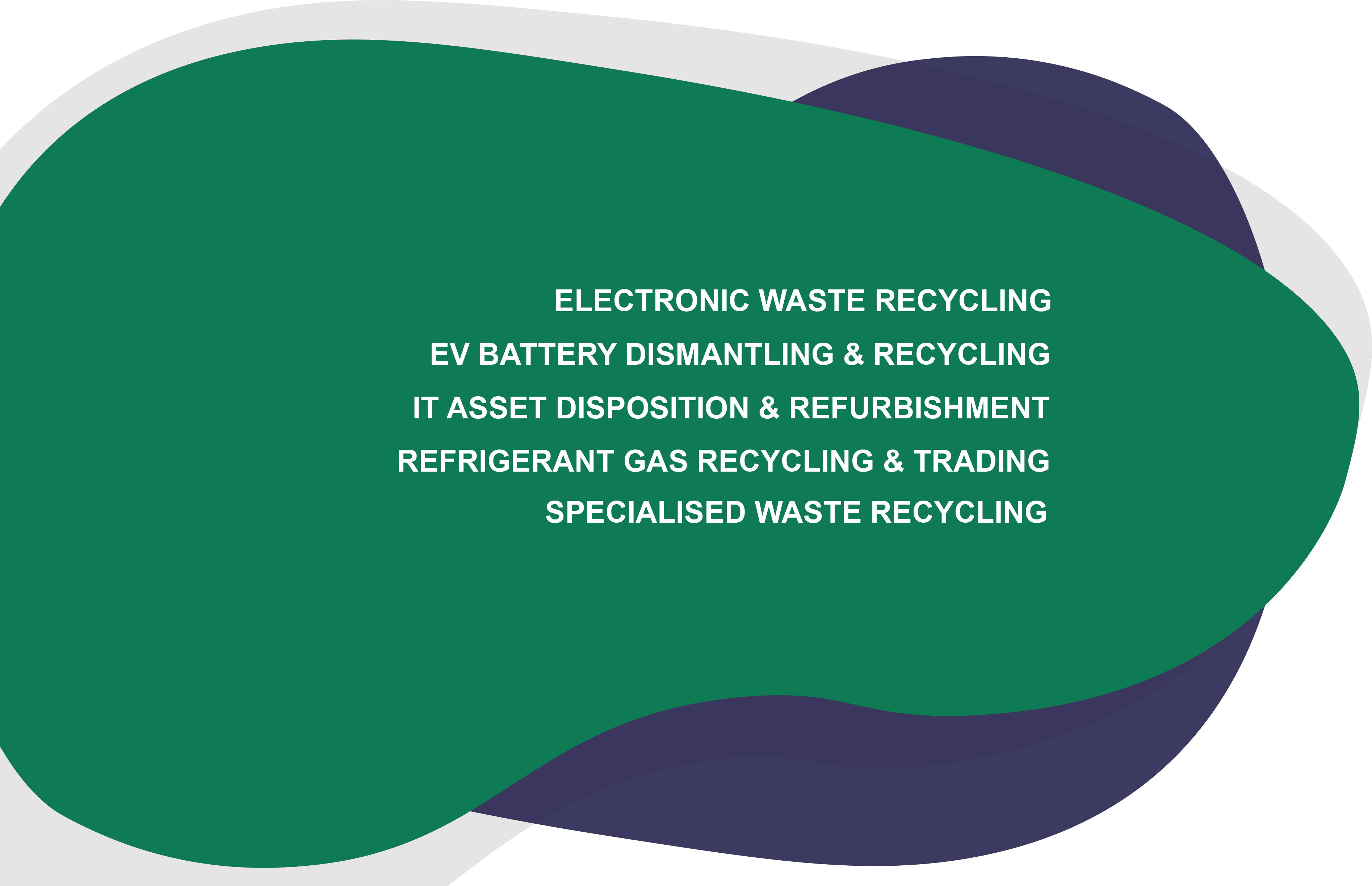 ELECTRONIC WASTE RECYCLING

EV BATTERY DISMANTLING & RECYCLING

IT ASSET DISPOSITION & REFURBISHMENT

REFRIGERANT GAS RECYCLING & TRADING

SPECIALISED WASTE RECYCLING